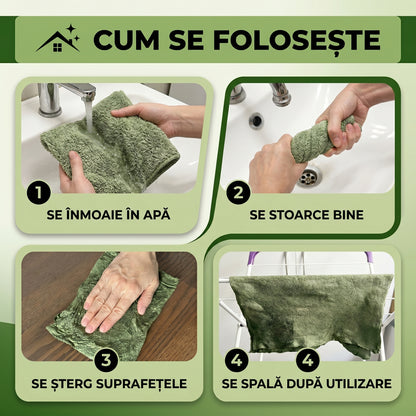 CUM SE FOLOSEȘTE

1

SE ÎNMOAIE ÎN APĂ

2

SE STOARCE BINE

3

SE ȘTERG SUPRAFEȚELE

4 4

SE SPALĂ DUPĂ UTILIZARE